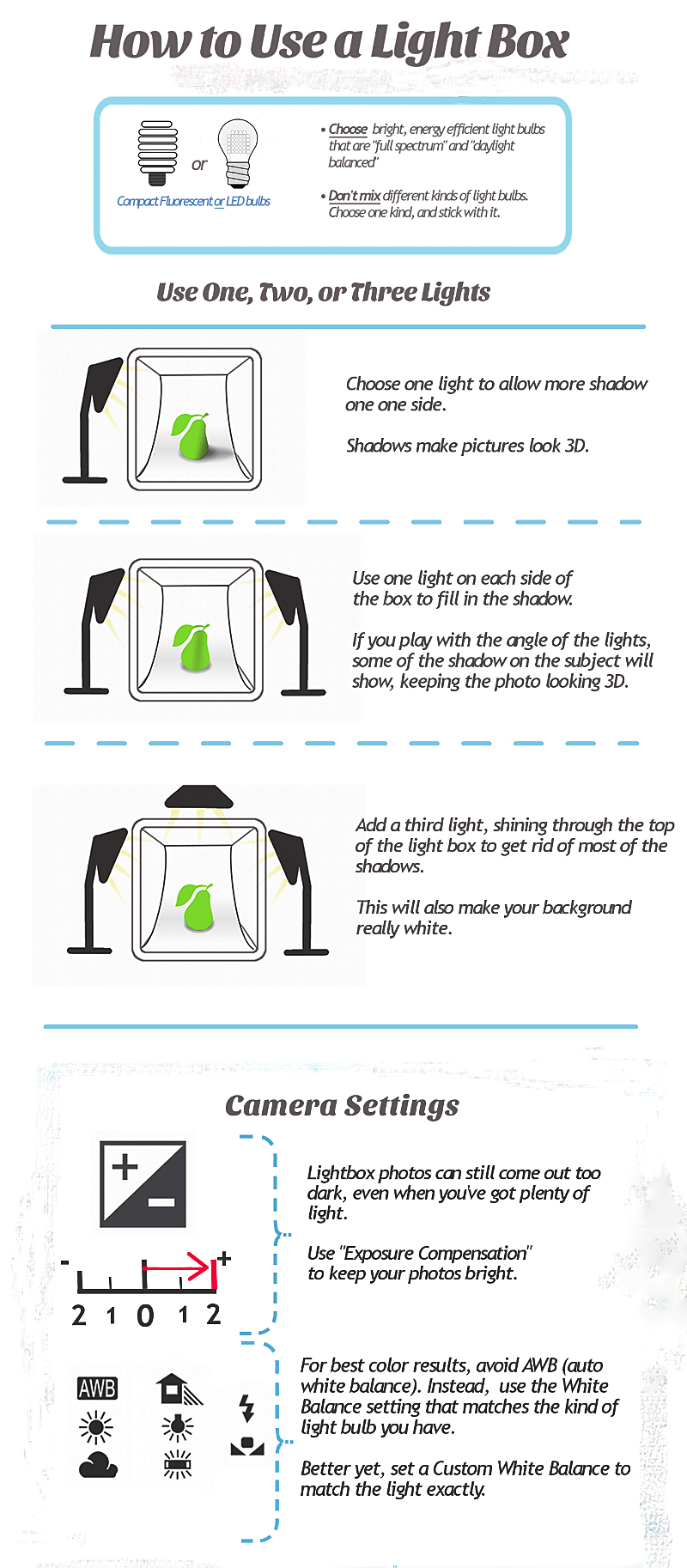 How to Use a Light Box

or

Compact Fluorescent or LED bulbs

• Choose bright, energy efficient light bulbs that are "full spectrum" and "daylight balanced"

• Don't mix different kinds of light bulbs. Choose one kind, and stick with it.

Use One, Two, or Three Lights

Choose one light to allow more shadow one one side.

Shadows make pictures look 3D.

Use one light on each side of the box to fill in the shadow.

If you play with the angle of the lights, some of the shadow on the subject will show, keeping the photo looking 3D.

Add a third light, shining through the top of the light box to get rid of most of the shadows.

This will also make your background really white.

Camera Settings

- +

2 1 0 1 2

Lightbox photos can still come out too dark, even when you've got plenty of light.

Use "Exposure Compensation" to keep your photos bright.

AWB

For best color results, avoid AWB (auto white balance). Instead, use the White Balance setting that matches the kind of light bulb you have.

Better yet, set a Custom White Balance to match the light exactly.